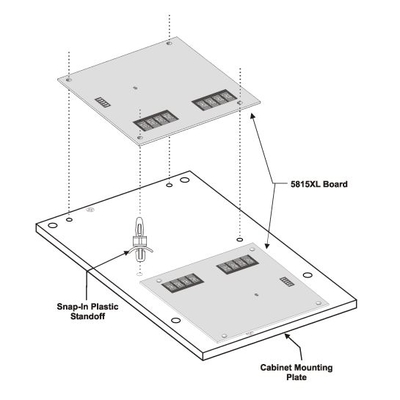 5815XL Board

Snap-In Plastic Standoff

Cabinet Mounting Plate